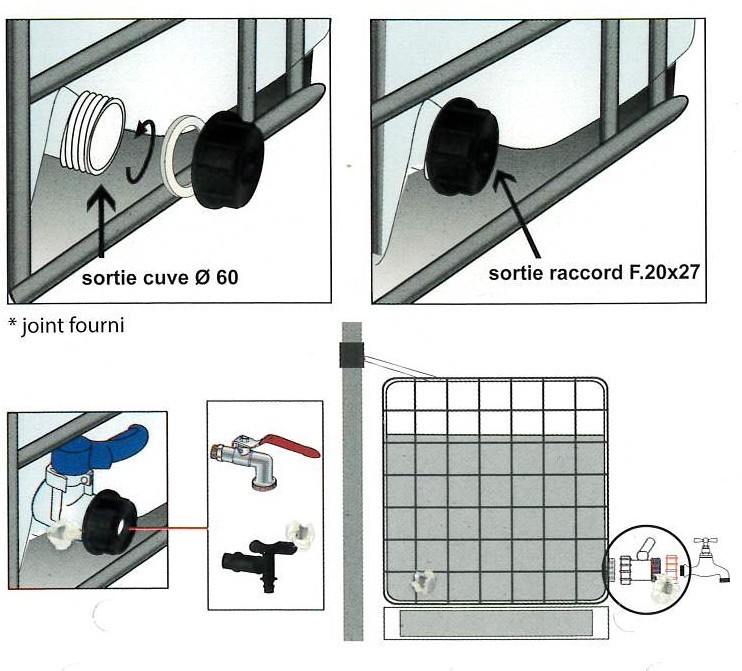 sortie cuve Ø 60

sortie raccord F.20x27

* joint fourni